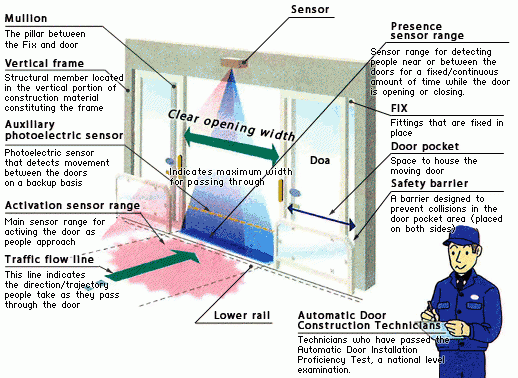 Mullion

The pillar between the Fix and door

Vertical frame

Structural member located in the vertical portion of construction material constituting the frame

Auxiliary photoelectric sensor

Photoelectric sensor that detects movement between the doors on a backup basis

Activation sensor range

Main sensor range for activing the door as people approach

Traffic flow line

This line indicates the direction/trajectory people take as they pass through the door

Sensor

Clear opening width

Indicates maximum width for passing through

Doa

Lower rail

Presence sensor range

Sensor range for detecting people near or between the doors for a fixed/continuous amount of time while the door is opening or closing.

FIX

Fittings that are fixed in place

Door pocket

Space to house the moving door

Safety barrier

A barrier designed to prevent collisions in the door pocket area (placed on both sides)

Automatic Door Construction Technicians

Technicians who have passed the Automatic Door Installation Proficiency Test, a national level examination.